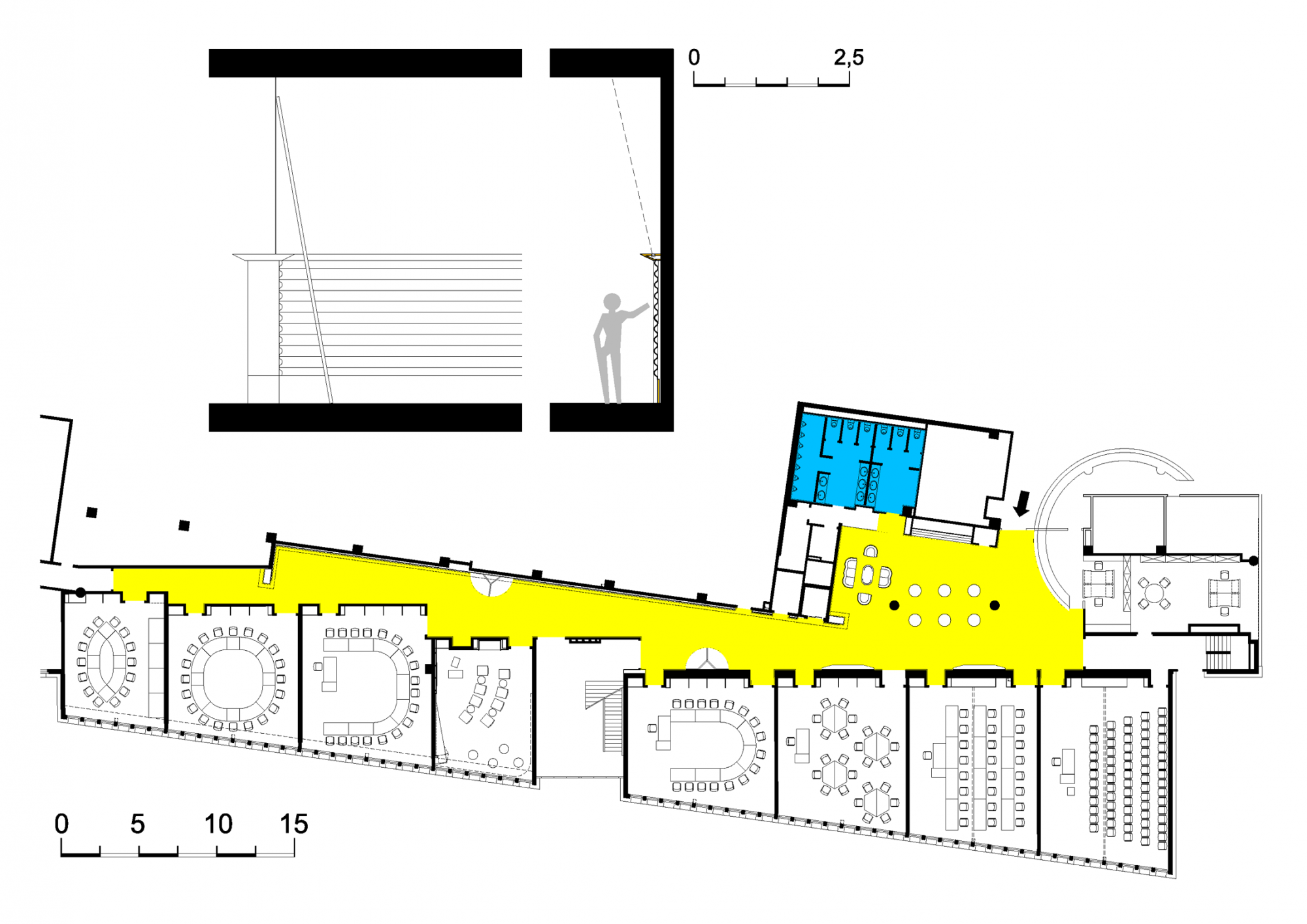 0 2,5

0 5 10 15